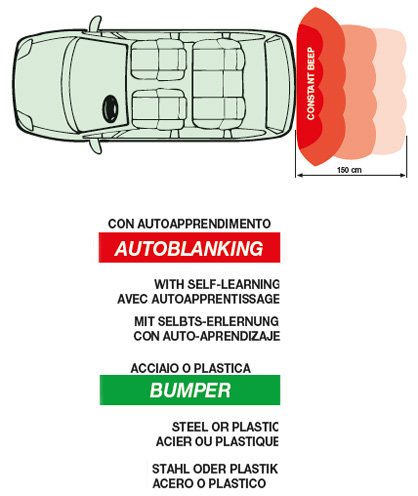 CONSTANT BEEP

150 cm

CON AUTOAPPRENDIMENTO

AUTOBLANKING

WITH SELF-LEARNING
AVEC AUTOAPPRENTISSAGE

MIT SELBTS-ERLERNUNG
CON AUTO-APRENDIZAJE

ACCIAIO O PLASTICA

BUMPER

STEEL OR PLASTIC
ACIER OU PLASTIQUE

STAHL ODER PLASTIK
ACERO O PLASTICO