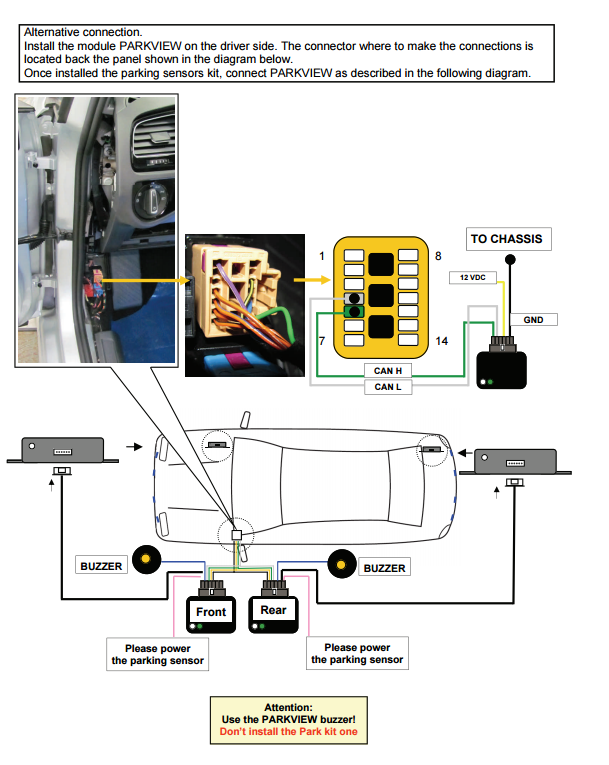 Alternative connection.
Install the module PARKVIEW on the driver side. The connector where to make the connections is located back the panel shown in the diagram below.
Once installed the parking sensors kit, connect PARKVIEW as described in the following diagram.

1
8
7
14
TO CHASSIS
12 VDC
GND
CAN H
CAN L

BUZZER
BUZZER
Front
Rear
Please power the parking sensor
Please power the parking sensor

Attention:
Use the PARKVIEW buzzer!
Don't install the Park kit one